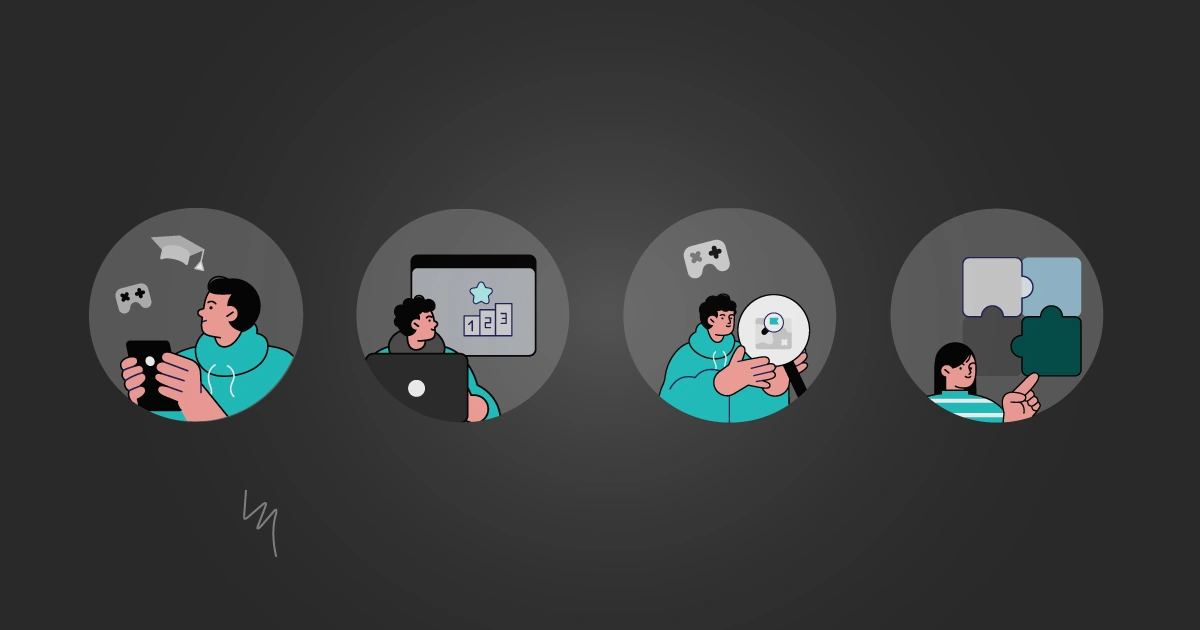 1 2 3