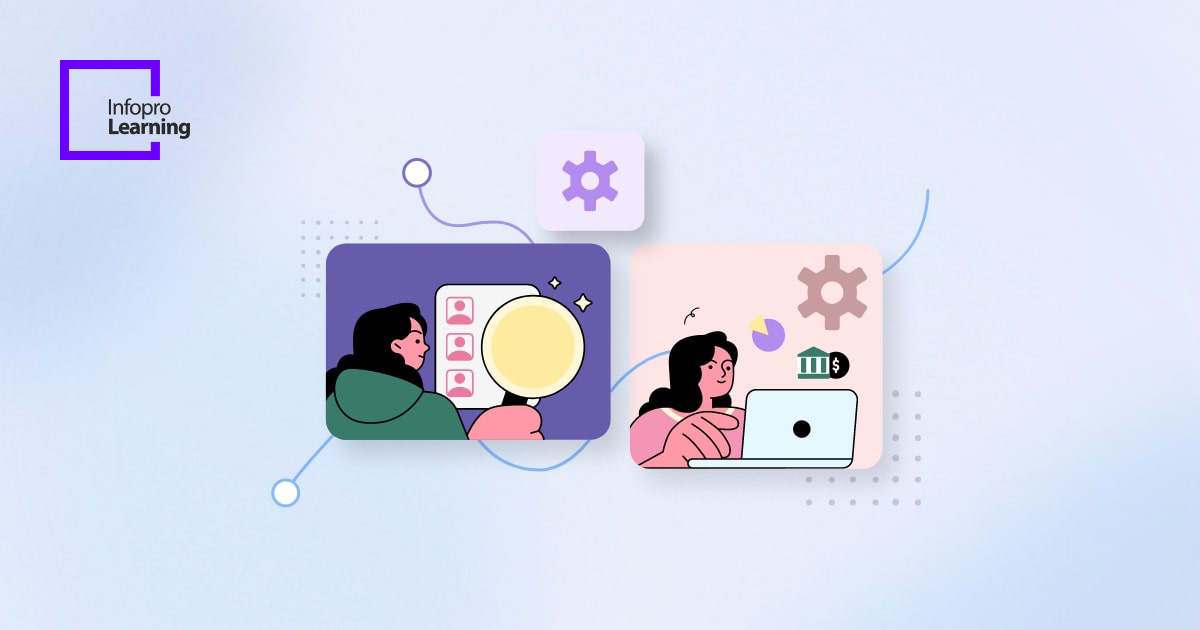 Infopro
Learning

$