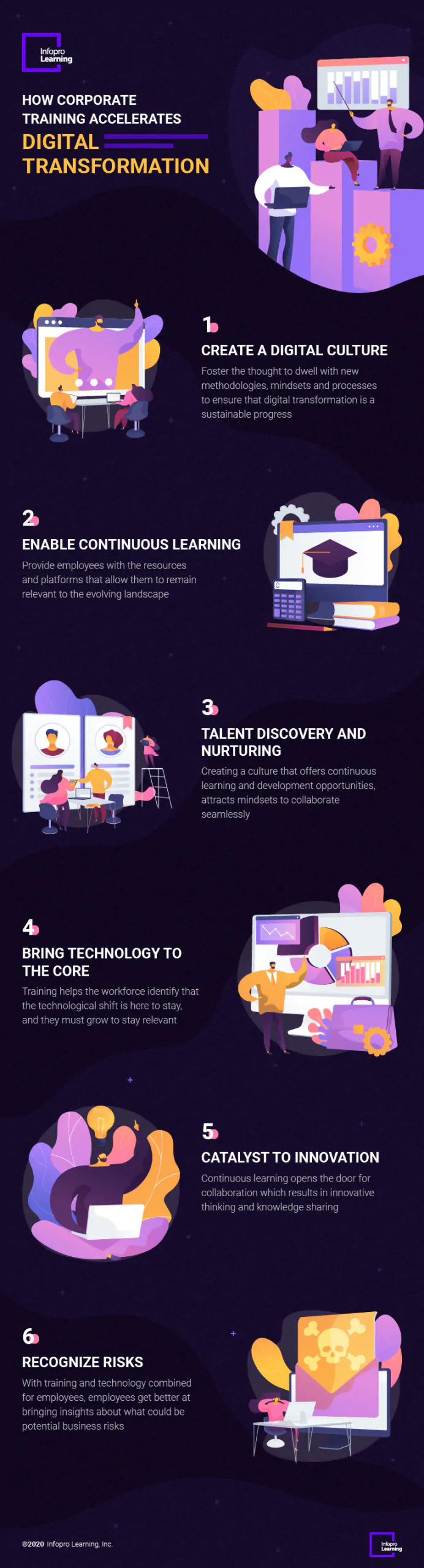 Infopro Learning

HOW CORPORATE TRAINING ACCELERATES DIGITAL TRANSFORMATION

1

CREATE A DIGITAL CULTURE

Foster the thought to dwell with new methodologies, mindsets and processes to ensure that digital transformation is a sustainable progress

2

ENABLE CONTINUOUS LEARNING

Provide employees with the resources and platforms that allow them to remain relevant to the evolving landscape

3

TALENT DISCOVERY AND NURTURING

Creating a culture that offers continuous learning and development opportunities, attracts mindsets to collaborate seamlessly

4

BRING TECHNOLOGY TO THE CORE

Training helps the workforce identify that the technological shift is here to stay, and they must grow to stay relevant

5

CATALYST TO INNOVATION

Continuous learning opens the door for collaboration which results in innovative thinking and knowledge sharing

6

RECOGNIZE RISKS

With training and technology combined for employees, employees get better at bringing insights about what could be potential business risks

©2020 Infopro Learning, Inc.

Infopro Learning