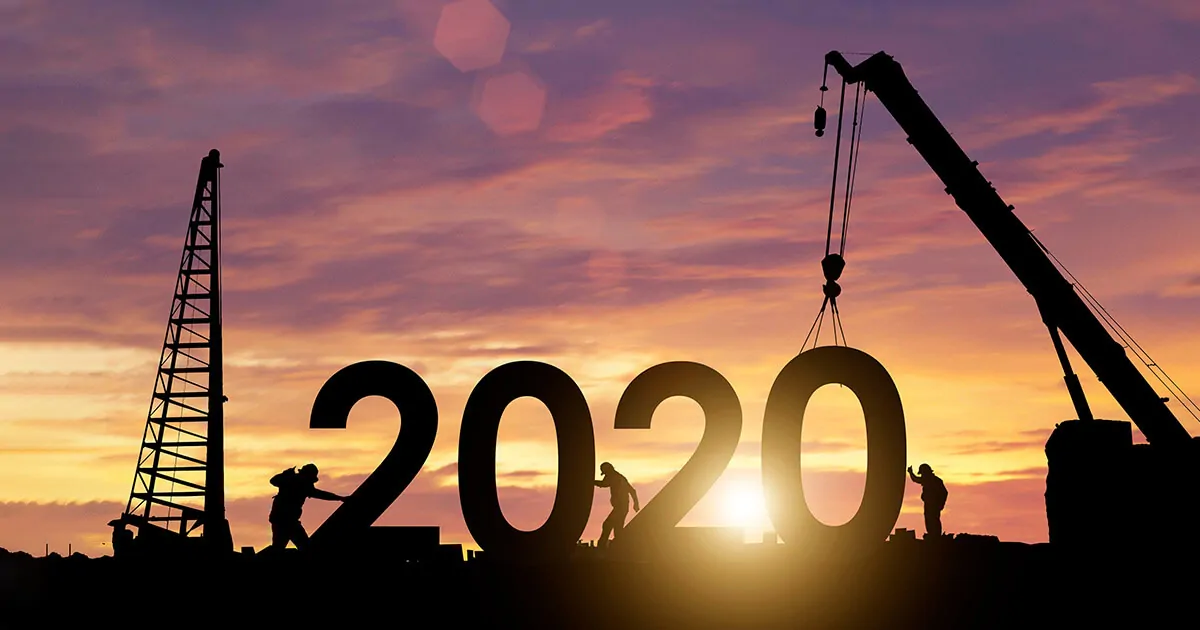 2020